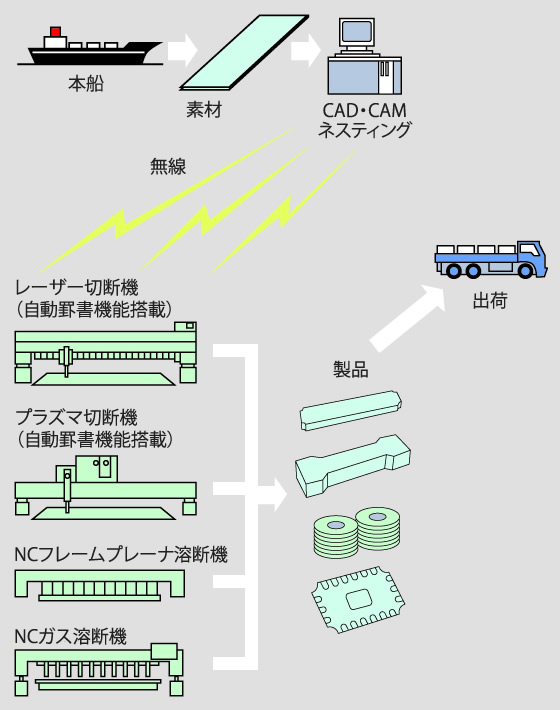 本船

素材

CAD・CAM
ネスティング

無線

レーザー切断機
(自動罫書機能搭載)

プラズマ切断機
(自動罫書機能搭載)

NCフレームプレーナ溶断機

NCガス溶断機

製品

出荷